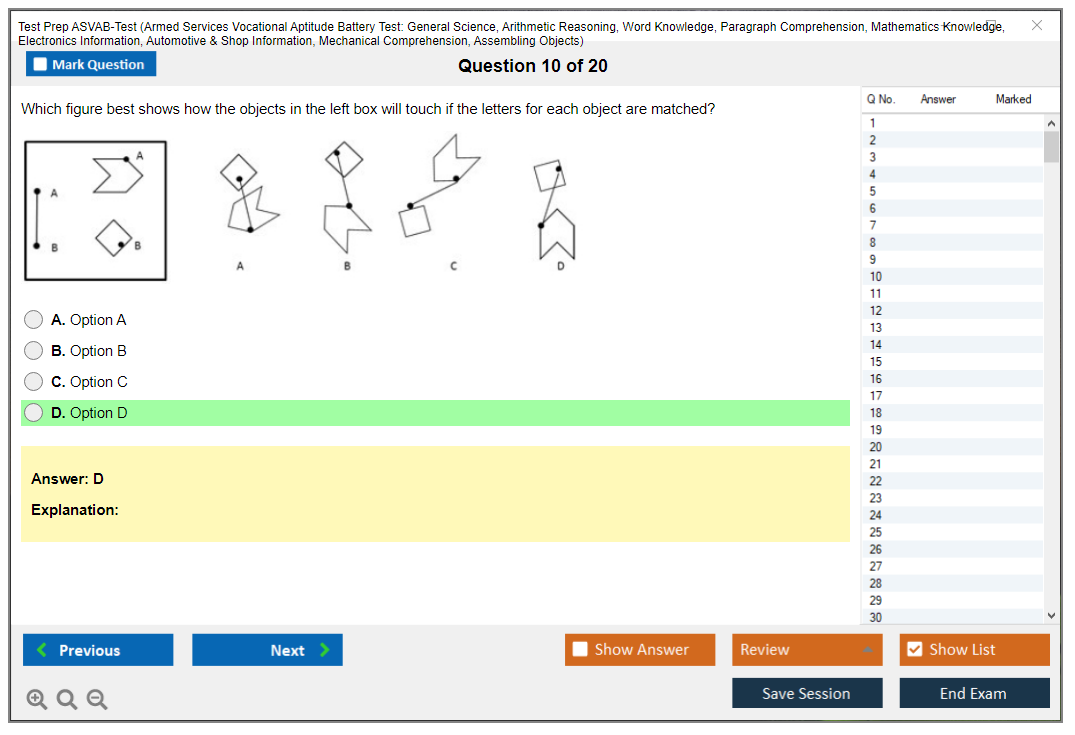 Test Prep ASVAB-Test (Armed Services Vocational Aptitude Battery Test: General Science, Arithmetic Reasoning, Word Knowledge, Paragraph Comprehension, Mathematics Knowledge, Electronics Information, Automotive & Shop Information, Mechanical Comprehension, Assembling Objects)

Mark Question

Question 10 of 20

Which figure best shows how the objects in the left box will touch if the letters for each object are matched?

A
A
B
B

A B C D

A. Option A
B. Option B
C. Option C
D. Option D

Answer: D

Explanation:

| Q No. | Answer | Marked |
|---|---|---|
| 1 | | |
| 2 | | |
| 3 | | |
| 4 | | |
| 5 | | |
| 6 | | |
| 7 | | |
| 8 | | |
| 9 | | |
| 10 | | |
| 11 | | |
| 12 | | |
| 13 | | |
| 14 | | |
| 15 | | |
| 16 | | |
| 17 | | |
| 18 | | |
| 19 | | |
| 20 | | |
| 21 | | |
| 22 | | |
| 23 | | |
| 24 | | |
| 25 | | |
| 26 | | |
| 27 | | |
| 28 | | |
| 29 | | |
| 30 | | |

Previous
Next
Show Answer
Review
Show List
Save Session
End Exam