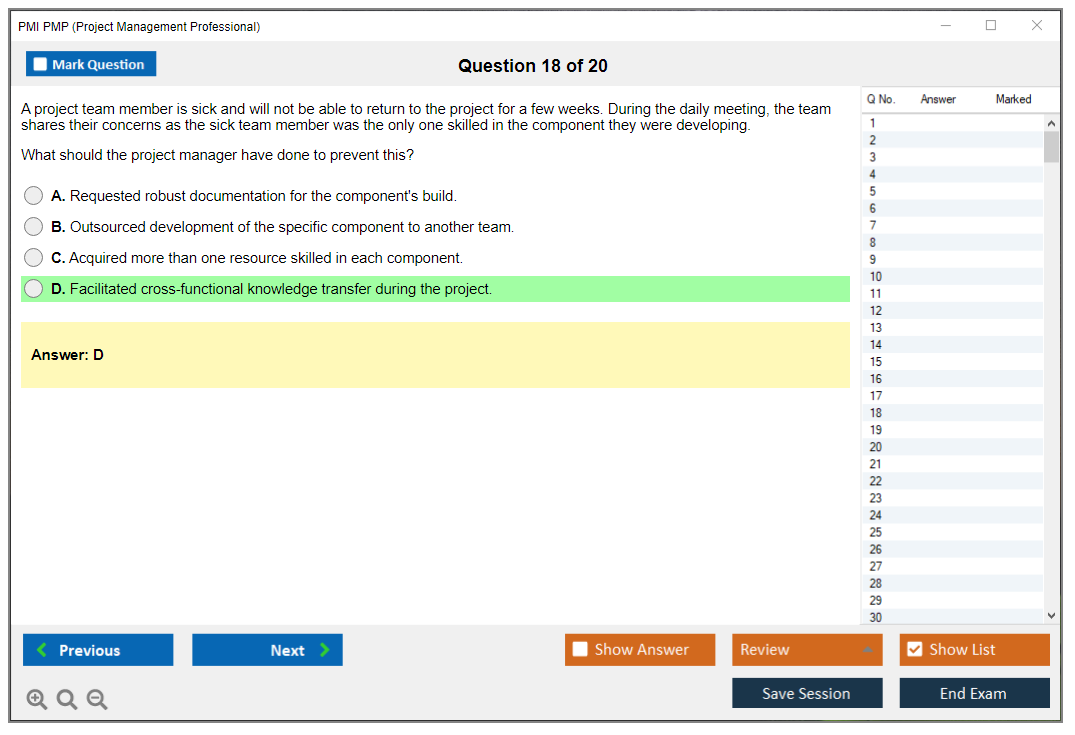 PMI PMP (Project Management Professional)

Mark Question

Question 18 of 20

A project team member is sick and will not be able to return to the project for a few weeks. During the daily meeting, the team shares their concerns as the sick team member was the only one skilled in the component they were developing.

What should the project manager have done to prevent this?

A. Requested robust documentation for the component's build.

B. Outsourced development of the specific component to another team.

C. Acquired more than one resource skilled in each component.

D. Facilitated cross-functional knowledge transfer during the project.

Answer: D

| Q No. | Answer | Marked |
|---|---|---|
| 1 | | |
| 2 | | |
| 3 | | |
| 4 | | |
| 5 | | |
| 6 | | |
| 7 | | |
| 8 | | |
| 9 | | |
| 10 | | |
| 11 | | |
| 12 | | |
| 13 | | |
| 14 | | |
| 15 | | |
| 16 | | |
| 17 | | |
| 18 | | |
| 19 | | |
| 20 | | |
| 21 | | |
| 22 | | |
| 23 | | |
| 24 | | |
| 25 | | |
| 26 | | |
| 27 | | |
| 28 | | |
| 29 | | |
| 30 | | |

Previous

Next

Show Answer

Review

Show List

Save Session

End Exam