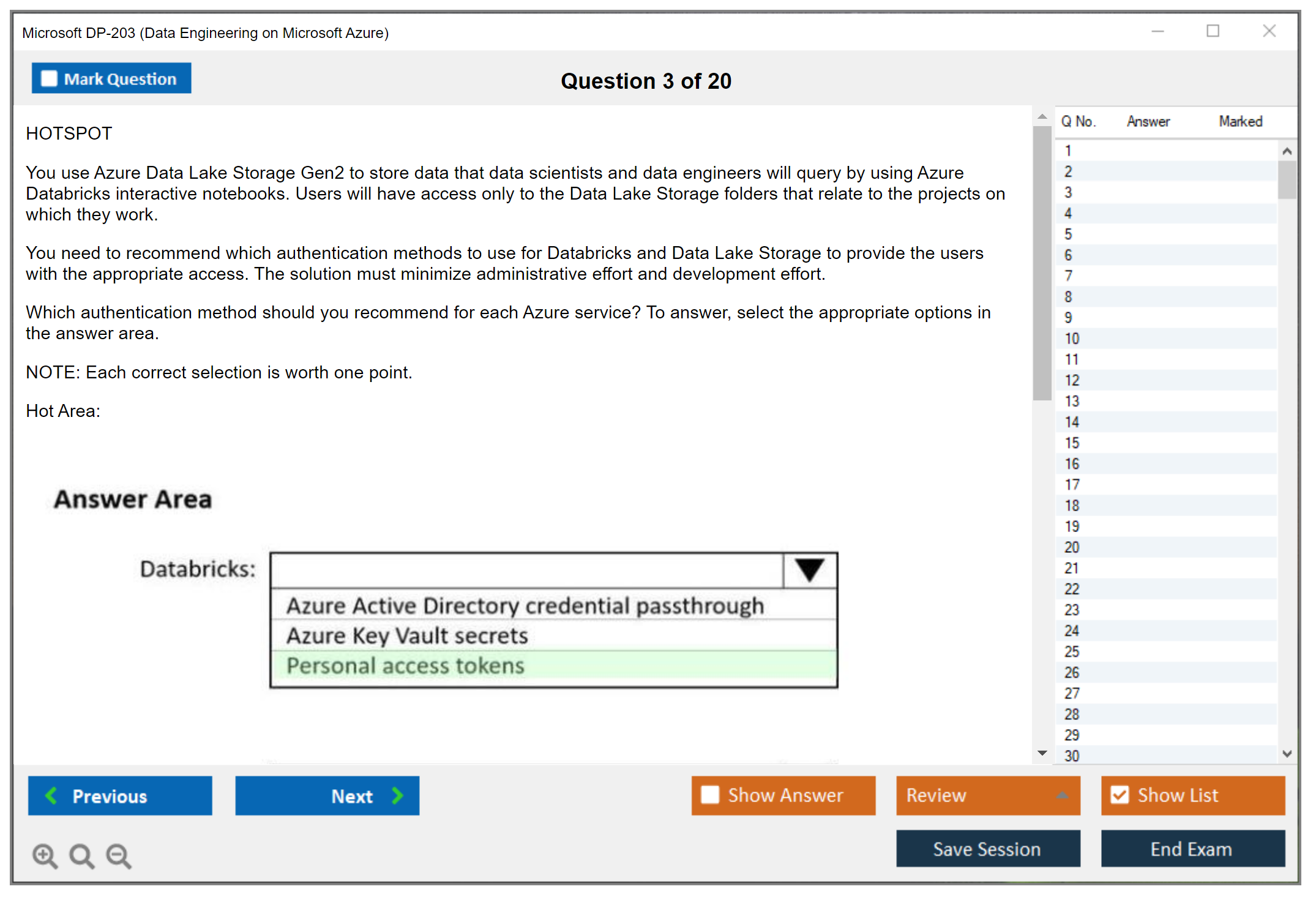 Microsoft DP-203 (Data Engineering on Microsoft Azure)

Mark Question

Question 3 of 20

HOTSPOT

You use Azure Data Lake Storage Gen2 to store data that data scientists and data engineers will query by using Azure Databricks interactive notebooks. Users will have access only to the Data Lake Storage folders that relate to the projects on which they work.

You need to recommend which authentication methods to use for Databricks and Data Lake Storage to provide the users with the appropriate access. The solution must minimize administrative effort and development effort.

Which authentication method should you recommend for each Azure service? To answer, select the appropriate options in the answer area.

NOTE: Each correct selection is worth one point.

Hot Area:

Answer Area

Databricks:
Azure Active Directory credential passthrough
Azure Key Vault secrets
Personal access tokens

| Q No. | Answer | Marked |
|---|---|---|
| 1 | | |
| 2 | | |
| 3 | | |
| 4 | | |
| 5 | | |
| 6 | | |
| 7 | | |
| 8 | | |
| 9 | | |
| 10 | | |
| 11 | | |
| 12 | | |
| 13 | | |
| 14 | | |
| 15 | | |
| 16 | | |
| 17 | | |
| 18 | | |
| 19 | | |
| 20 | | |
| 21 | | |
| 22 | | |
| 23 | | |
| 24 | | |
| 25 | | |
| 26 | | |
| 27 | | |
| 28 | | |
| 29 | | |
| 30 | | |

Previous
Next
Show Answer
Review
Show List
Save Session
End Exam